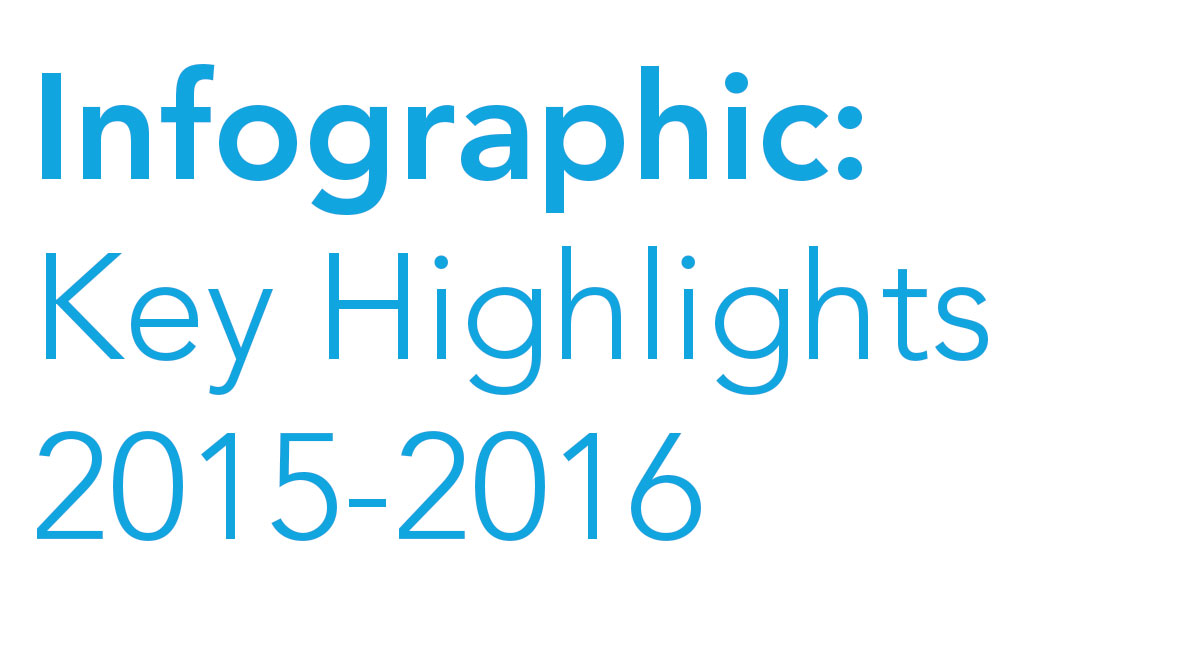 Infographic:
Key Highlights
2015-2016